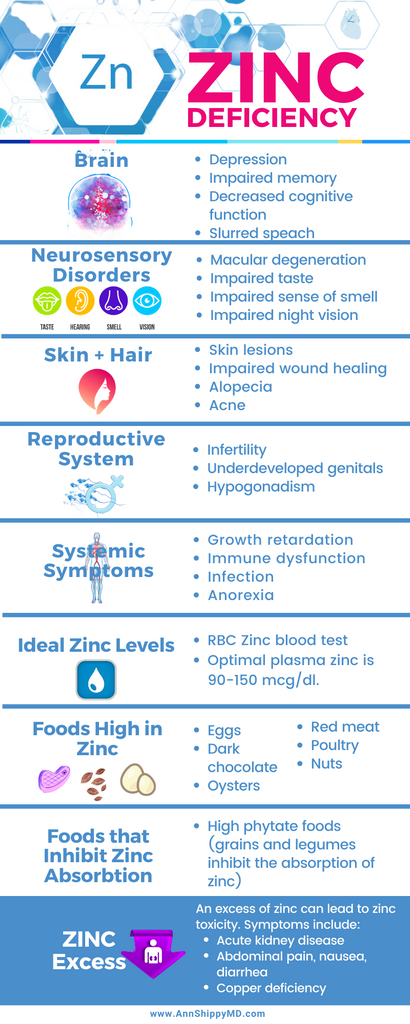 Zn ZINC DEFICIENCY

Brain
- Depression
- Impaired memory
- Decreased cognitive function
- Slurred speach

Neurosensory Disorders
TASTE HEARING SMELL VISION
- Macular degeneration
- Impaired taste
- Impaired sense of smell
- Impaired night vision

Skin + Hair
- Skin lesions
- Impaired wound healing
- Alopecia
- Acne

Reproductive System
- Infertility
- Underdeveloped genitals
- Hypogonadism

Systemic Symptoms
- Growth retardation
- Immune dysfunction
- Infection
- Anorexia

Ideal Zinc Levels
- RBC Zinc blood test
- Optimal plasma zinc is 90-150 mcg/dl.

Foods High in Zinc
- Eggs
- Dark chocolate
- Oysters
- Red meat
- Poultry
- Nuts

Foods that Inhibit Zinc Absorbtion
- High phytate foods (grains and legumes inhibit the absorption of zinc)

ZINC Excess
An excess of zinc can lead to zinc toxicity. Symptoms include:
- Acute kidney disease
- Abdominal pain, nausea, diarrhea
- Copper deficiency

www.AnnShippyMD.com